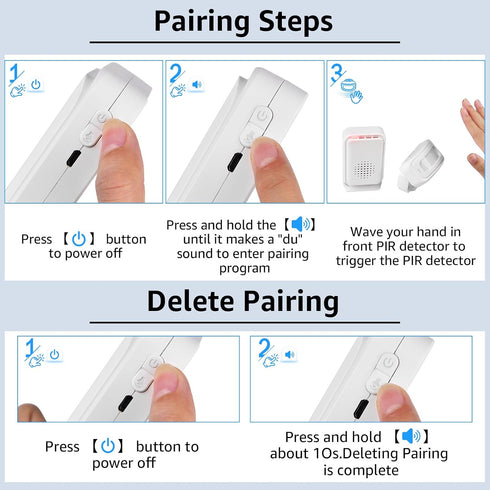 Pairing Steps

1

2

3

Press 【 】 button to power off

Press and hold the 【 】 until it makes a "du" sound to enter pairing program

Wave your hand in front PIR detector to trigger the PIR detector

Delete Pairing

1

2

Press 【 】 button to power off

Press and hold 【 】 about 1Os.Deleting Pairing is complete