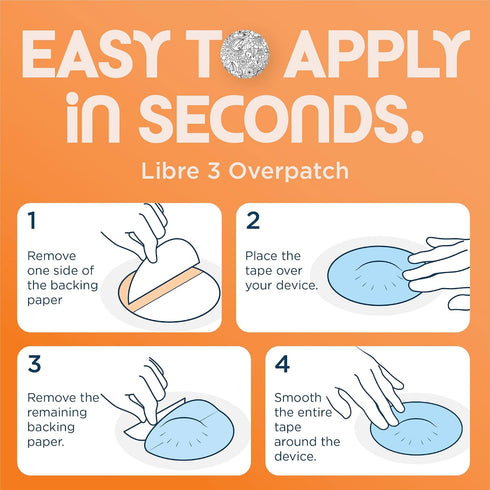 EASY TO APPLY in SECONDS.

Libre 3 Overpatch

1

Remove one side of the backing paper

2

Place the tape over your device.

3

Remove the remaining backing paper.

4

Smooth the entire tape around the device.