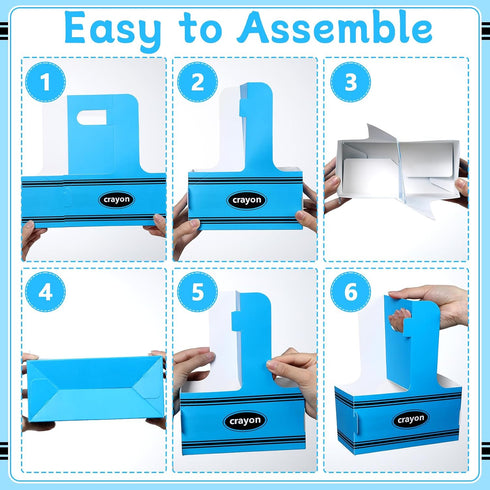 Easy to Assemble

1

crayon

2

crayon

3

4

5

crayon

6

crayon