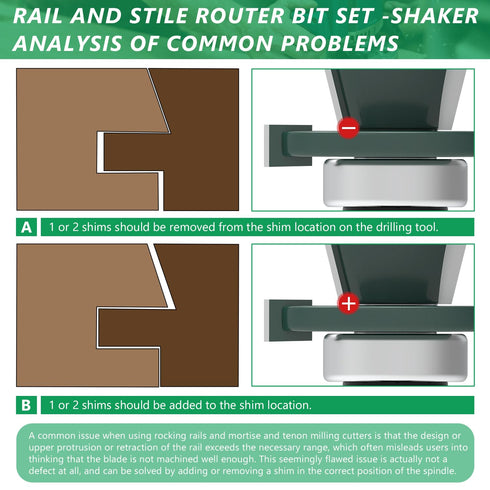 RAIL AND STILE ROUTER BIT SET -SHAKER
ANALYSIS OF COMMON PROBLEMS

−

A 1 or 2 shims should be removed from the shim location on the drilling tool.

+

B 1 or 2 shims should be added to the shim location.

A common issue when using rocking rails and mortise and tenon milling cutters is that the design or upper protrusion or retraction of the rail exceeds the necessary range, which often misleads users into thinking that the blade is not machined well enough. This seemingly flawed issue is actually not a defect at all, and can be solved by adding or removing a shim in the correct position of the spindle.