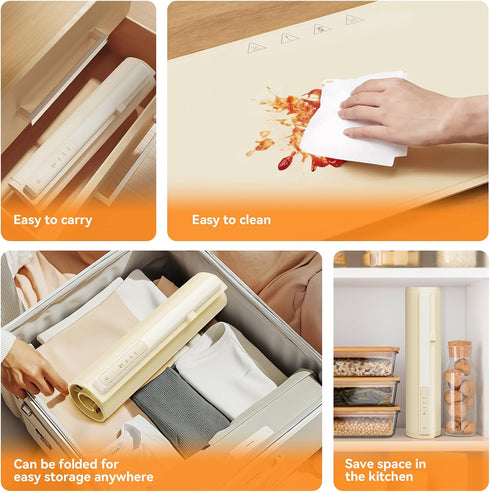 Easy to carry

Easy to clean

Can be folded for easy storage anywhere

Save space in the kitchen