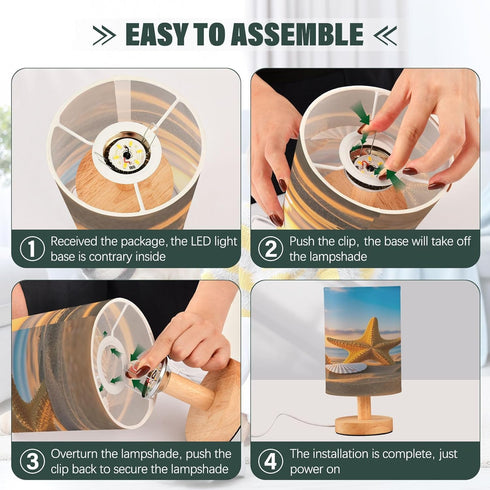 EASY TO ASSEMBLE

① Received the package, the LED light base is contrary inside

② Push the clip, the base will take off the lampshade

③ Overturn the lampshade, push the clip back to secure the lampshade

④ The installation is complete, just power on