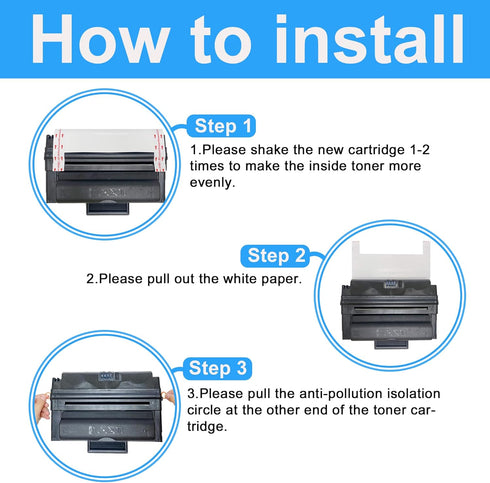 How to install

Step 1

1.Please shake the new cartridge 1-2 times to make the inside toner more evenly.

Step 2

2.Please pull out the white paper.

Step 3

3.Please pull the anti-pollution isolation circle at the other end of the toner cartridge.