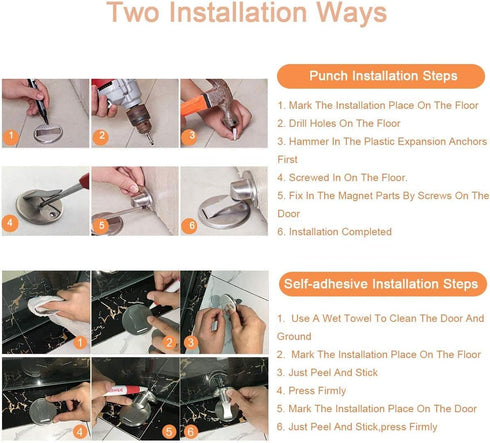 Two Installation Ways

1 2 3
4 5 6

Punch Installation Steps

1. Mark The Installation Place On The Floor
2. Drill Holes On The Floor
3. Hammer In The Plastic Expansion Anchors First
4. Screwed In On The Floor.
5. Fix In The Magnet Parts By Screws On The Door
6. Installation Completed

1 2 3
4 5 6

Self-adhesive Installation Steps

1. Use A Wet Towel To Clean The Door And Ground
2. Mark The Installation Place On The Floor
3. Just Peel And Stick
4. Press Firmly
5. Mark The Installation Place On The Door
6. Just Peel And Stick,press Firmly