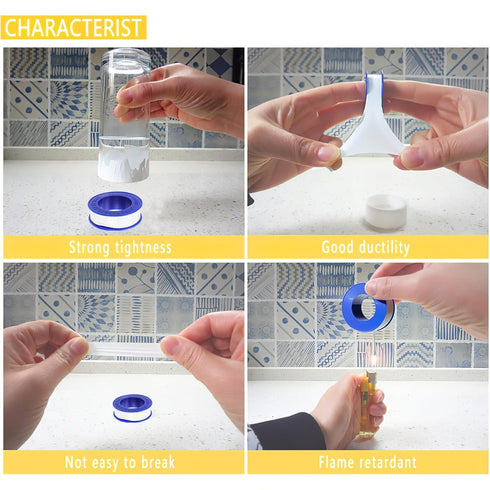 CHARACTERIST

Strong tightness

Good ductility

Not easy to break

Flame retardant