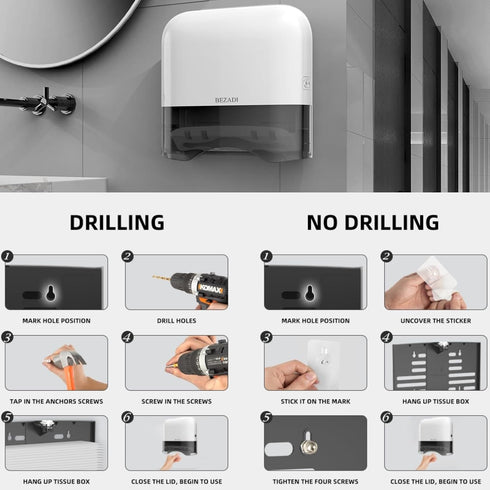 BEZADI

DRILLING

1
MARK HOLE POSITION

2
KOMAX
DRILL HOLES

3
TAP IN THE ANCHORS SCREWS

4
SCREW IN THE SCREWS

5
HANG UP TISSUE BOX

6
CLOSE THE LID, BEGIN TO USE

NO DRILLING

1
MARK HOLE POSITION

2
UNCOVER THE STICKER

3
STICK IT ON THE MARK

4
HANG UP TISSUE BOX

5
TIGHTEN THE FOUR SCREWS

6
CLOSE THE LID, BEGIN TO USE