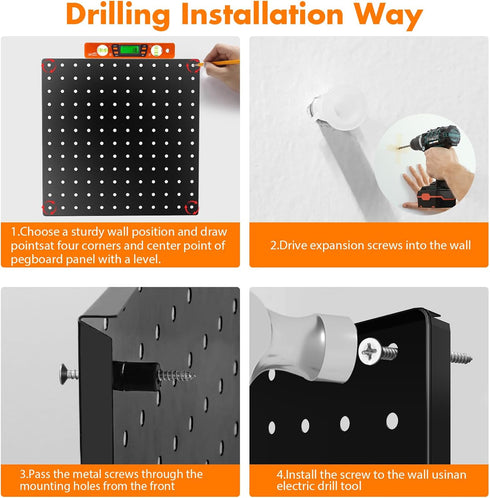 Drilling Installation Way

1.Choose a sturdy wall position and draw pointsat four corners and center point of pegboard panel with a level.

2.Drive expansion screws into the wall

3.Pass the metal screws through the mounting holes from the front

4.Install the screw to the wall usinan electric drill tool