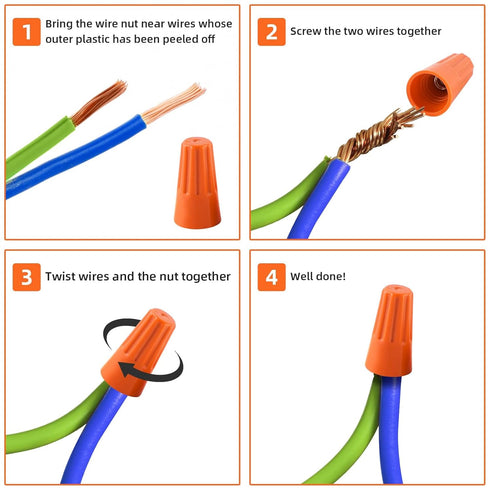 1 Bring the wire nut near wires whose outer plastic has been peeled off

2 Screw the two wires together

3 Twist wires and the nut together

4 Well done!