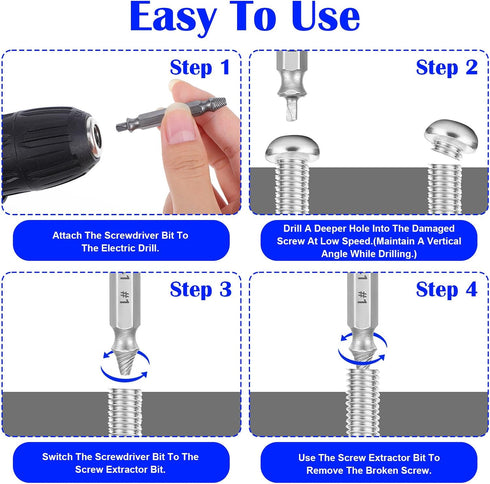 Easy To Use

Step 1

Attach The Screwdriver Bit To The Electric Drill.

Step 2

Drill A Deeper Hole Into The Damaged Screw At Low Speed.(Maintain A Vertical Angle While Drilling.)

Step 3

#1

Switch The Screwdriver Bit To The Screw Extractor Bit.

Step 4

#1

Use The Screw Extractor Bit To Remove The Broken Screw.