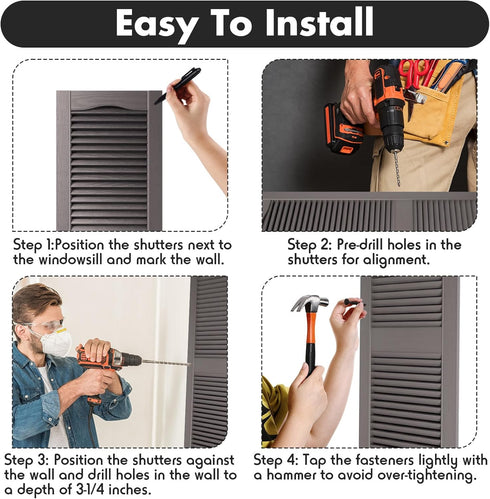 Easy To Install

Step 1:Position the shutters next to the windowsill and mark the wall.

Step 2: Pre-drill holes in the shutters for alignment.

Step 3: Position the shutters against the wall and drill holes in the wall to a depth of 3-1/4 inches.

Step 4: Tap the fasteners lightly with a hammer to avoid over-tightening.