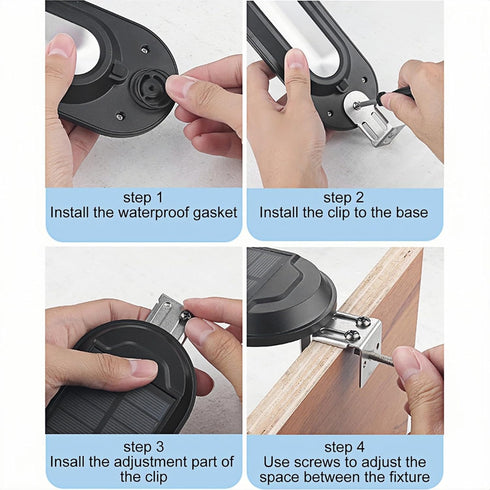 step 1
Install the waterproof gasket

step 2
Install the clip to the base

step 3
Insall the adjustment part of the clip

step 4
Use screws to adjust the space between the fixture