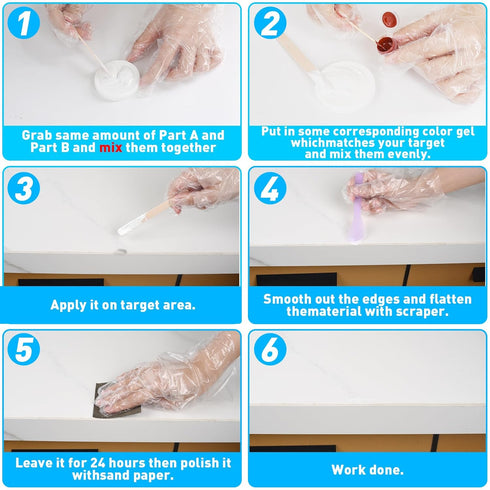 1

Grab same amount of Part A and Part B and mix them together

2

Put in some corresponding color gel whichmatches your target and mix them evenly.

3

Apply it on target area.

4

Smooth out the edges and flatten thematerial with scraper.

5

Leave it for 24 hours then polish it withsand paper.

6

Work done.