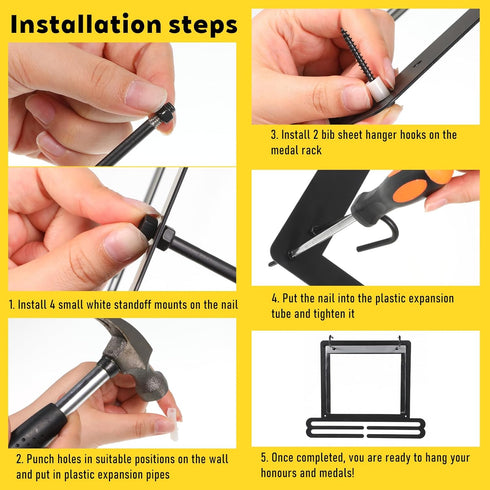 Installation steps

1. Install 4 small white standoff mounts on the nail

2. Punch holes in suitable positions on the wall and put in plastic expansion pipes

3. Install 2 bib sheet hanger hooks on the medal rack

4. Put the nail into the plastic expansion tube and tighten it

5. Once completed, you are ready to hang your honours and medals!