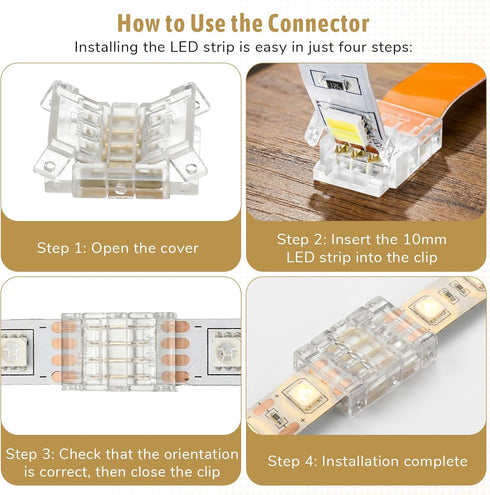 How to Use the Connector

Installing the LED strip is easy in just four steps:

Step 1: Open the cover

Step 2: Insert the 10mm LED strip into the clip

Step 3: Check that the orientation is correct, then close the clip

Step 4: Installation complete