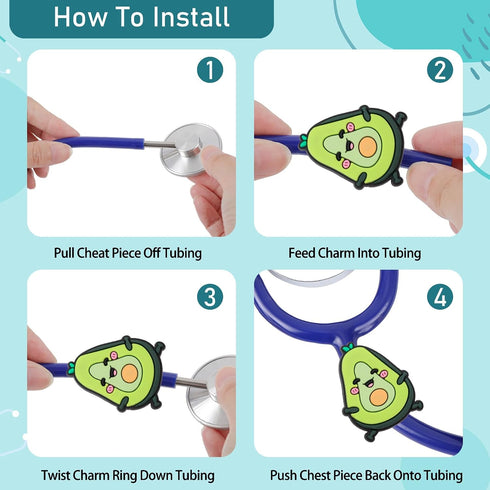 How To Install

1

Pull Cheat Piece Off Tubing

2

Feed Charm Into Tubing

3

Twist Charm Ring Down Tubing

4

Push Chest Piece Back Onto Tubing