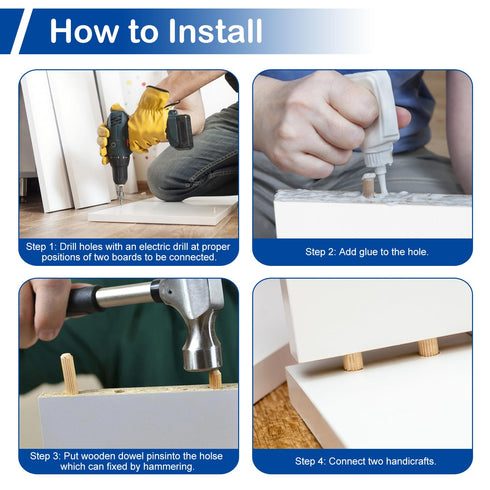 How to Install

Step 1: Drill holes with an electric drill at proper positions of two boards to be connected.

Step 2: Add glue to the hole.

Step 3: Put wooden dowel pinsinto the holse which can fixed by hammering.

Step 4: Connect two handicrafts.