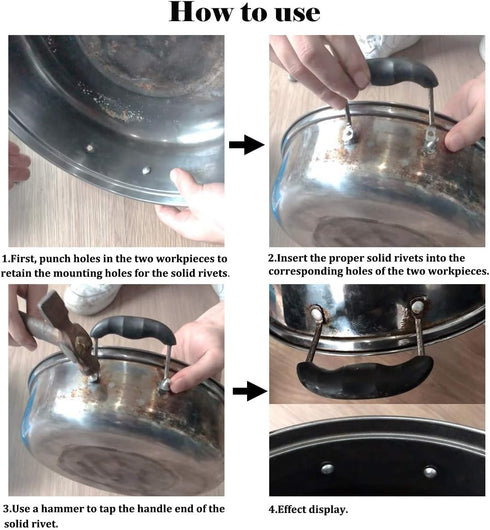 How to use

1.First, punch holes in the two workpieces to retain the mounting holes for the solid rivets.

2.Insert the proper solid rivets into the corresponding holes of the two workpieces.

3.Use a hammer to tap the handle end of the solid rivet.

4.Effect display.