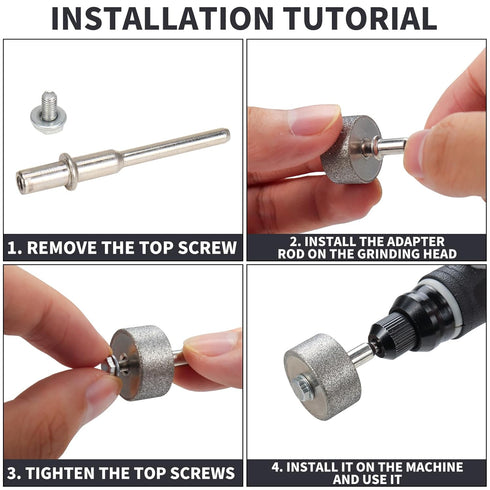 INSTALLATION TUTORIAL

1. REMOVE THE TOP SCREW

2. INSTALL THE ADAPTER ROD ON THE GRINDING HEAD

3. TIGHTEN THE TOP SCREWS

4. INSTALL IT ON THE MACHINE AND USE IT