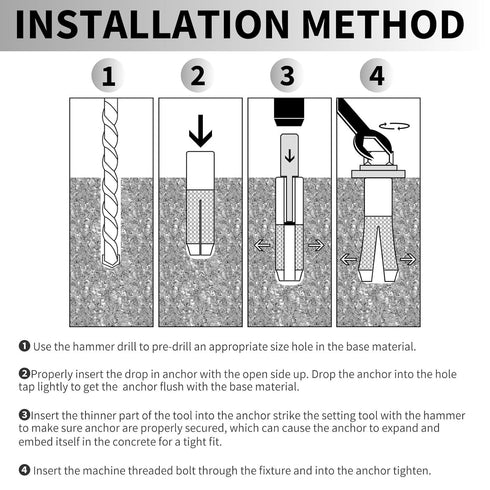 INSTALLATION METHOD

1

2

3

4

❶ Use the hammer drill to pre-drill an appropriate size hole in the base material.

❷Properly insert the drop in anchor with the open side up. Drop the anchor into the hole tap lightly to get the anchor flush with the base material.

❸Insert the thinner part of the tool into the anchor strike the setting tool with the hammer to make sure anchor are properly secured, which can cause the anchor to expand and embed itself in the concrete for a tight fit.

❹ Insert the machine threaded bolt through the fixture and into the anchor tighten.