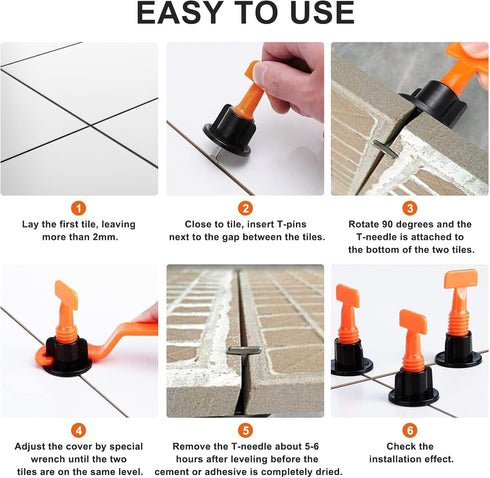 EASY TO USE

1
Lay the first tile, leaving more than 2mm.

2
Close to tile, insert T-pins next to the gap between the tiles.

3
Rotate 90 degrees and the T-needle is attached to the bottom of the two tiles.

4
Adjust the cover by special wrench until the two tiles are on the same level.

5
Remove the T-needle about 5-6 hours after leveling before the cement or adhesive is completely dried.

6
Check the installation effect.