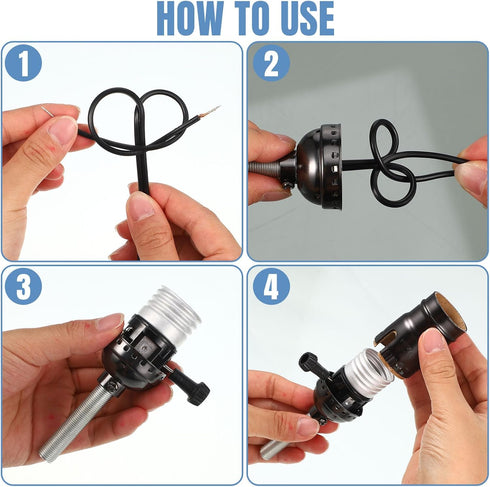 HOW TO USE

1

2

3

4