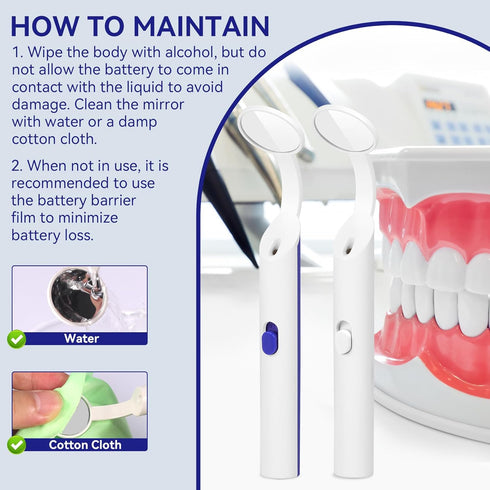 HOW TO MAINTAIN

1. Wipe the body with alcohol, but do not allow the battery to come in contact with the liquid to avoid damage. Clean the mirror with water or a damp cotton cloth.

2. When not in use, it is recommended to use the battery barrier film to minimize battery loss.

Water

Cotton Cloth