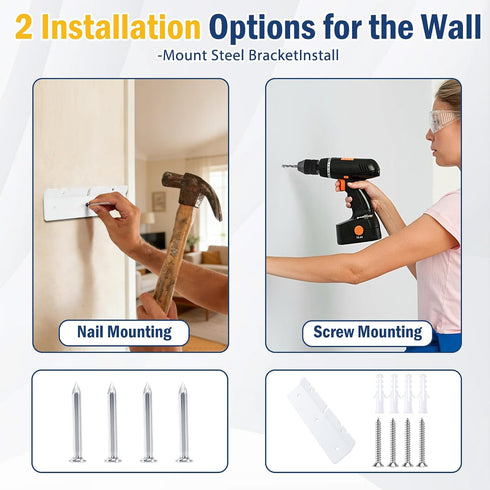 2 Installation Options for the Wall
-Mount Steel BracketInstall

Nail Mounting

Screw Mounting