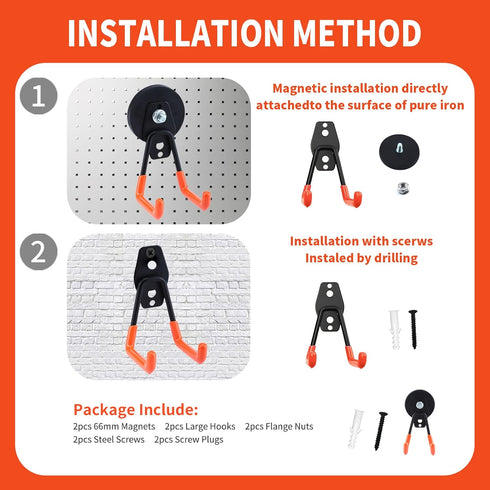 INSTALLATION METHOD

1

Magnetic installation directly attachedto the surface of pure iron

2

Installation with scerws Instaled by drilling

Package Include:
2pcs 66mm Magnets 2pcs Large Hooks 2pcs Flange Nuts
2pcs Steel Screws 2pcs Screw Plugs