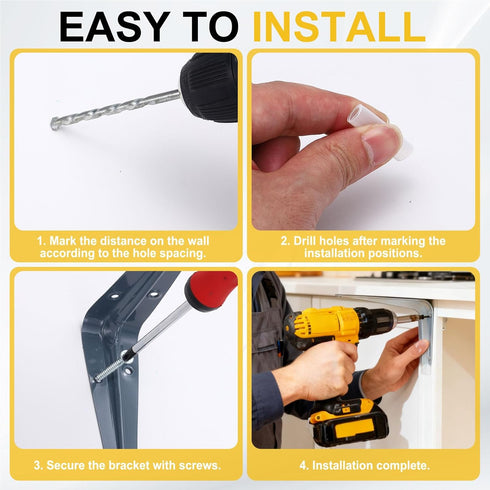 EASY TO INSTALL

1. Mark the distance on the wall according to the hole spacing.

2. Drill holes after marking the installation positions.

3. Secure the bracket with screws.

4. Installation complete.