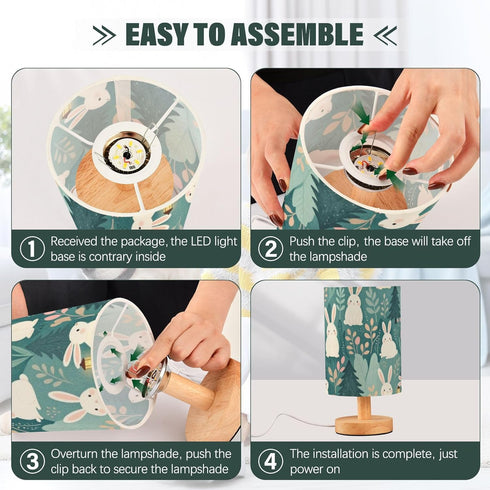 EASY TO ASSEMBLE

1 Received the package, the LED light base is contrary inside

2 Push the clip, the base will take off the lampshade

3 Overturn the lampshade, push the clip back to secure the lampshade

4 The installation is complete, just power on