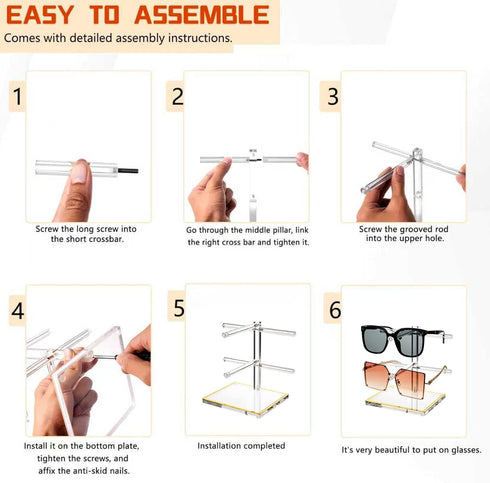 EASY TO ASSEMBLE
Comes with detailed assembly instructions.

1
Screw the long screw into the short crossbar.

2
Go through the middle pillar, link the right cross bar and tighten it.

3
Screw the grooved rod into the upper hole.

4
Install it on the bottom plate, tighten the screws, and affix the anti-skid nails.

5
Installation completed

6
It's very beautiful to put on glasses.