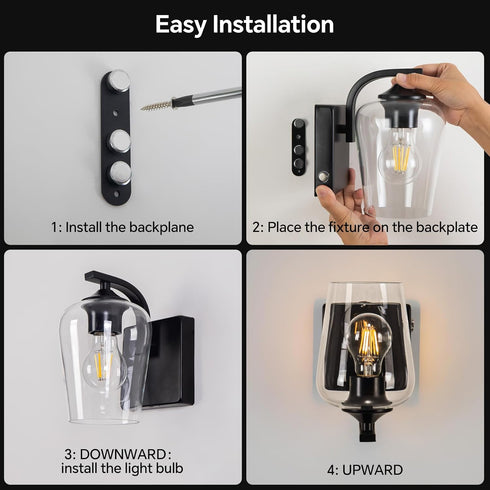 Easy Installation

1: Install the backplane

2: Place the fixture on the backplate

3: DOWNWARD:
install the light bulb

4: UPWARD