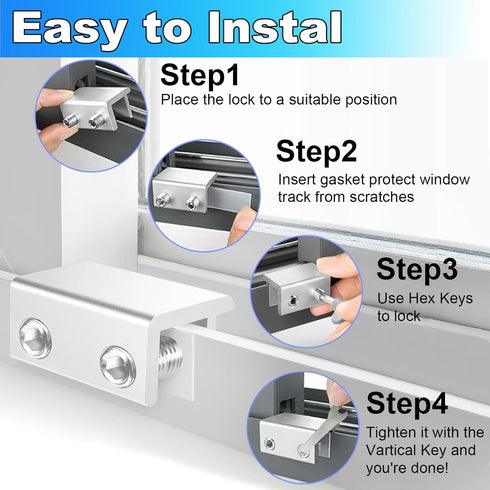 Easy to Instal

Step1
Place the lock to a suitable position

Step2
Insert gasket protect window track from scratches

Step3
Use Hex Keys to lock

Step4
Tighten it with the Vartical Key and you're done!