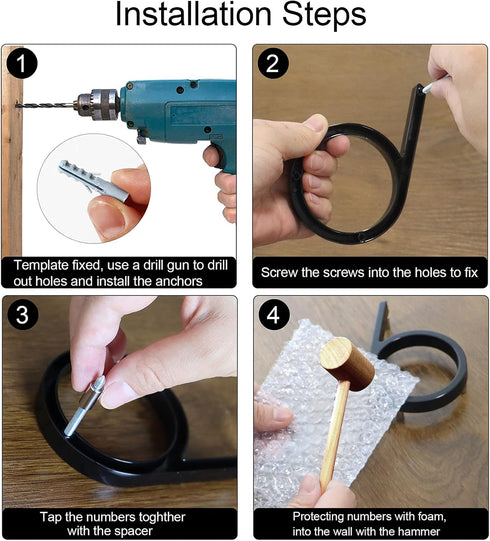 Installation Steps

1

Template fixed, use a drill gun to drill out holes and install the anchors

2

Screw the screws into the holes to fix

3

Tap the numbers toghther with the spacer

4

Protecting numbers with foam, into the wall with the hammer