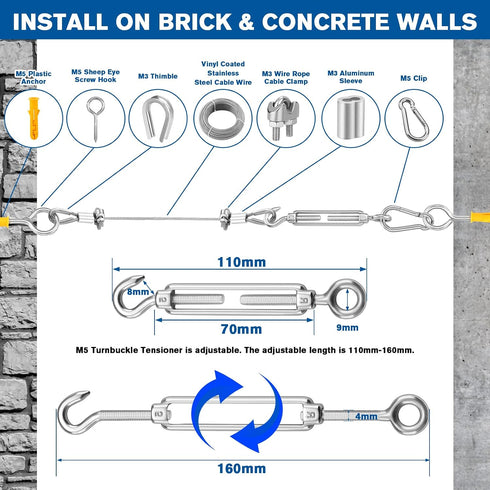 INSTALL ON BRICK & CONCRETE WALLS

M5 Plastic Anchor

M5 Sheep Eye Screw Hook

M3 Thimble

Vinyl Coated Stainless Steel Cable Wire

M3 Wire Rope Cable Clamp

M3 Aluminum Sleeve

M5 Clip

110mm

8mm

70mm

9mm

M5 Turnbuckle Tensioner is adjustable. The adjustable length is 110mm-160mm.

4mm

160mm