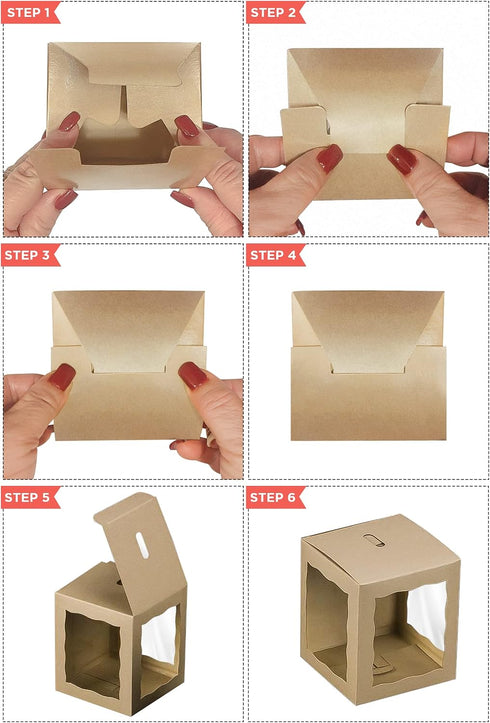 STEP 1

STEP 2

STEP 3

STEP 4

STEP 5

STEP 6