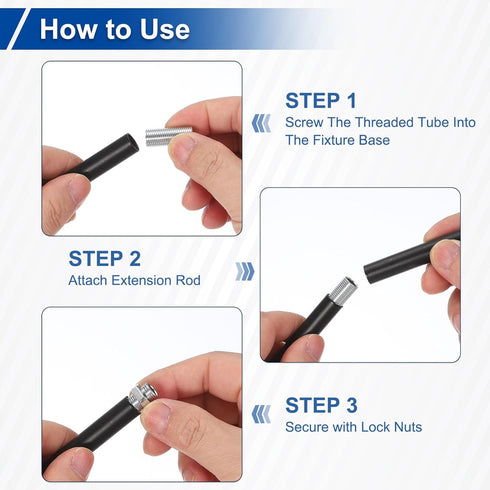 How to Use

STEP 1
Screw The Threaded Tube Into The Fixture Base

STEP 2
Attach Extension Rod

STEP 3
Secure with Lock Nuts