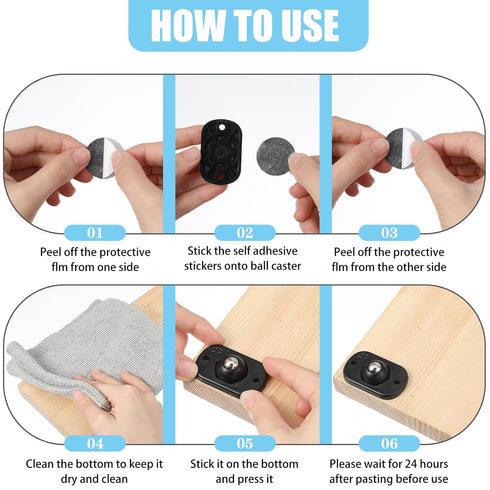 HOW TO USE

01
Peel off the protective flm from one side

02
Stick the self adhesive stickers onto ball caster

03
Peel off the protective flm from the other side

04
Clean the bottom to keep it dry and clean

05
Stick it on the bottom and press it

06
Please wait for 24 hours after pasting before use