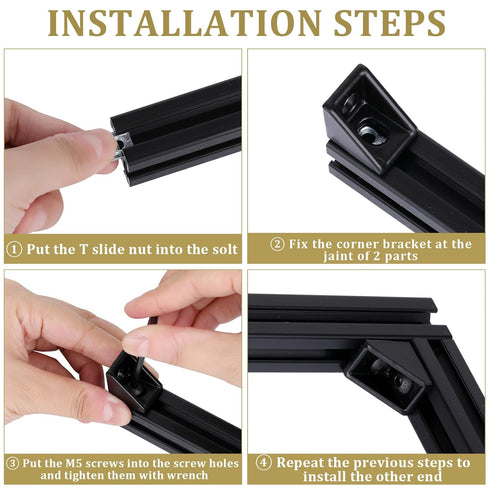 INSTALLATION STEPS

① Put the T slide nut into the solt

② Fix the corner bracket at the jaint of 2 parts

③ Put the M5 screws into the screw holes and tighten them with wrench

④ Repeat the previous steps to install the other end