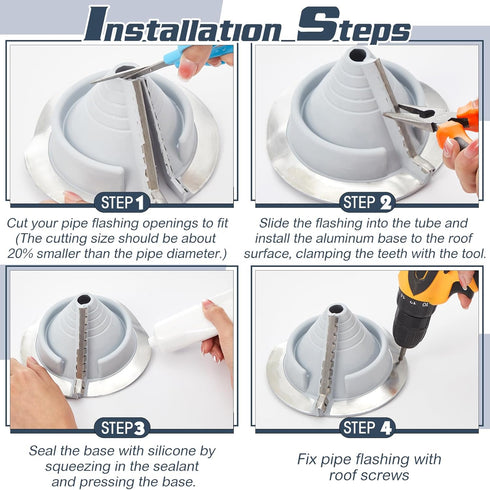 Installation Steps

STEP 1

Cut your pipe flashing openings to fit (The cutting size should be about 20% smaller than the pipe diameter.)

STEP 2

Slide the flashing into the tube and install the aluminum base to the roof surface, clamping the teeth with the tool.

STEP 3

Seal the base with silicone by squeezing in the sealant and pressing the base.

STEP 4

Fix pipe flashing with roof screws