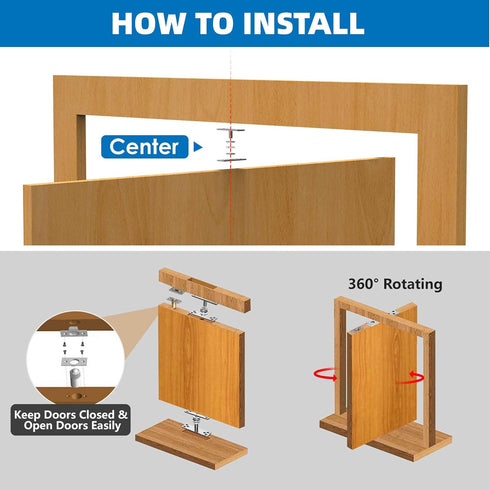 HOW TO INSTALL

Center

360° Rotating

Keep Doors Closed & Open Doors Easily