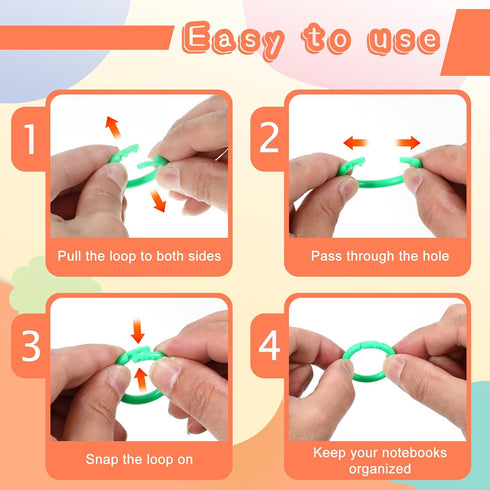 Easy to use

1
Pull the loop to both sides

2
Pass through the hole

3
Snap the loop on

4
Keep your notebooks organized