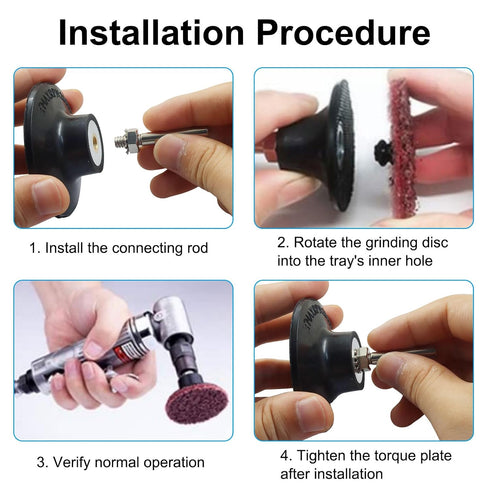 Installation Procedure

1. Install the connecting rod

2. Rotate the grinding disc into the tray's inner hole

3. Verify normal operation

4. Tighten the torque plate after installation