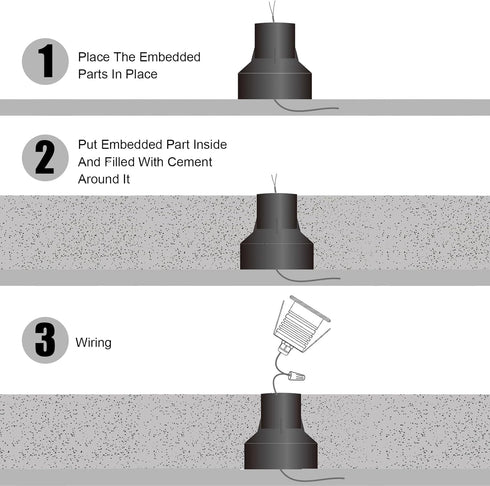 1 Place The Embedded Parts In Place

2 Put Embedded Part Inside And Filled With Cement Around It

3 Wiring