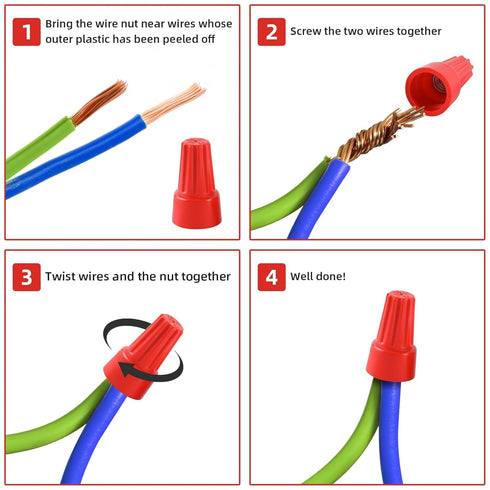 1 Bring the wire nut near wires whose outer plastic has been peeled off

2 Screw the two wires together

3 Twist wires and the nut together

4 Well done!