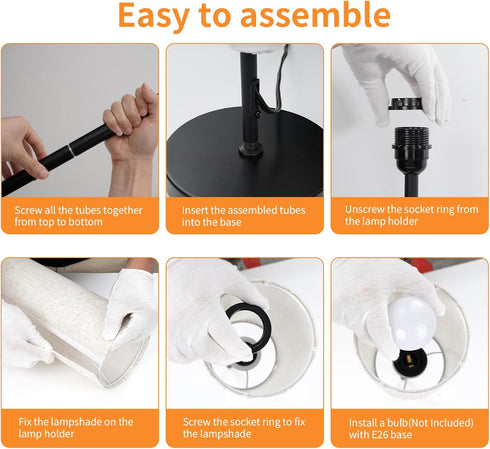 Easy to assemble

Screw all the tubes together from top to bottom

Insert the assembled tubes into the base

Unscrew the socket ring from the lamp holder

Fix the lampshade on the lamp holder

Screw the socket ring to fix the lampshade

Install a bulb(Not Included) with E26 base