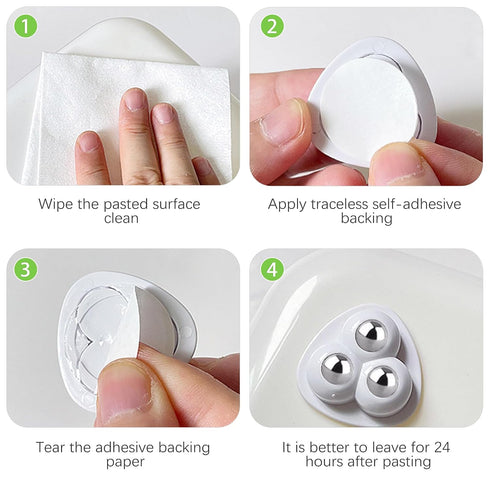 1

Wipe the pasted surface clean

2

Apply traceless self-adhesive backing

3

Tear the adhesive backing paper

4

It is better to leave for 24 hours after pasting