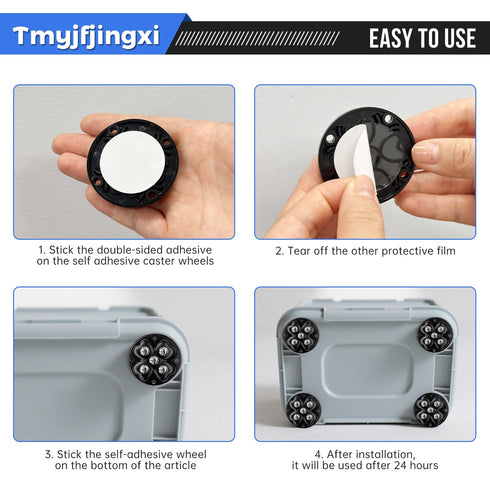 Tmyjfjingxi

EASY TO USE

1. Stick the double-sided adhesive on the self adhesive caster wheels

2. Tear off the other protective film

3. Stick the self-adhesive wheel on the bottom of the article

4. After installation, it will be used after 24 hours