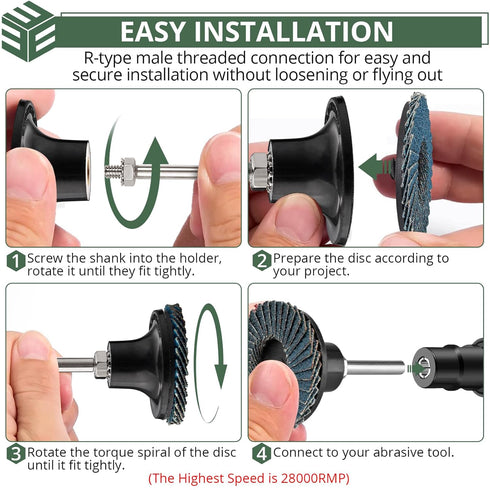 EASY INSTALLATION

R-type male threaded connection for easy and secure installation without loosening or flying out

1 Screw the shank into the holder, rotate it until they fit tightly.

2 Prepare the disc according to your project.

3 Rotate the torque spiral of the disc until it fit tightly.

4 Connect to your abrasive tool.

(The Highest Speed is 28000RMP)