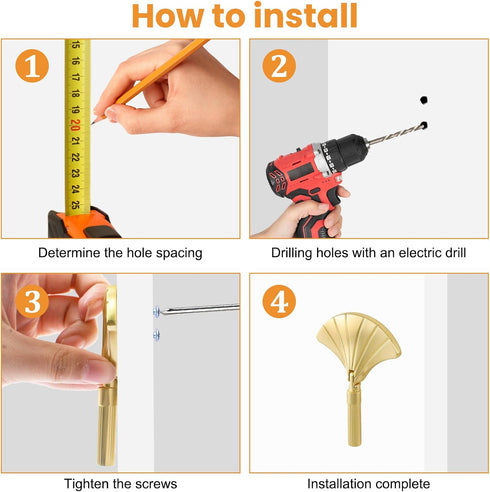 How to install

1

15 16 17 18 19 20 21 22 23 24 25

Determine the hole spacing

2

Drilling holes with an electric drill

3

Tighten the screws

4

Installation complete